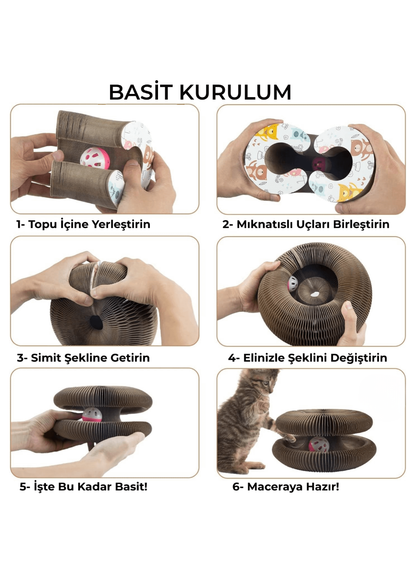 BASİT KURULUM

1- Topu İçine Yerleştirin

2- Mıknatıslı Uçları Birleştirin

3- Simit Şekline Getirin

4- Elinizle Şeklini Değiştirin

5- İşte Bu Kadar Basit!

6- Maceraya Hazır!