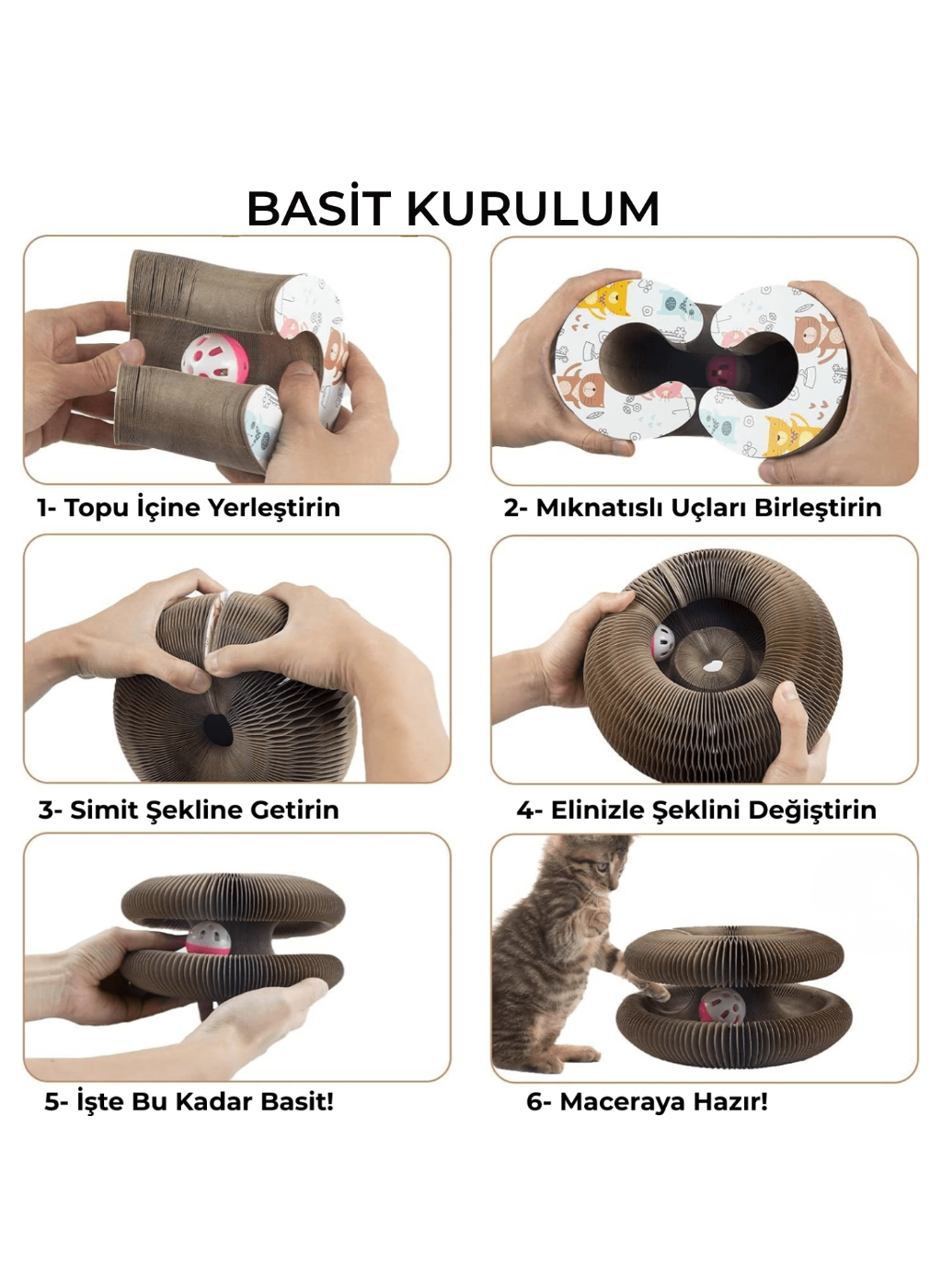 BASİT KURULUM

1- Topu İçine Yerleştirin

2- Mıknatıslı Uçları Birleştirin

3- Simit Şekline Getirin

4- Elinizle Şeklini Değiştirin

5- İşte Bu Kadar Basit!

6- Maceraya Hazır!