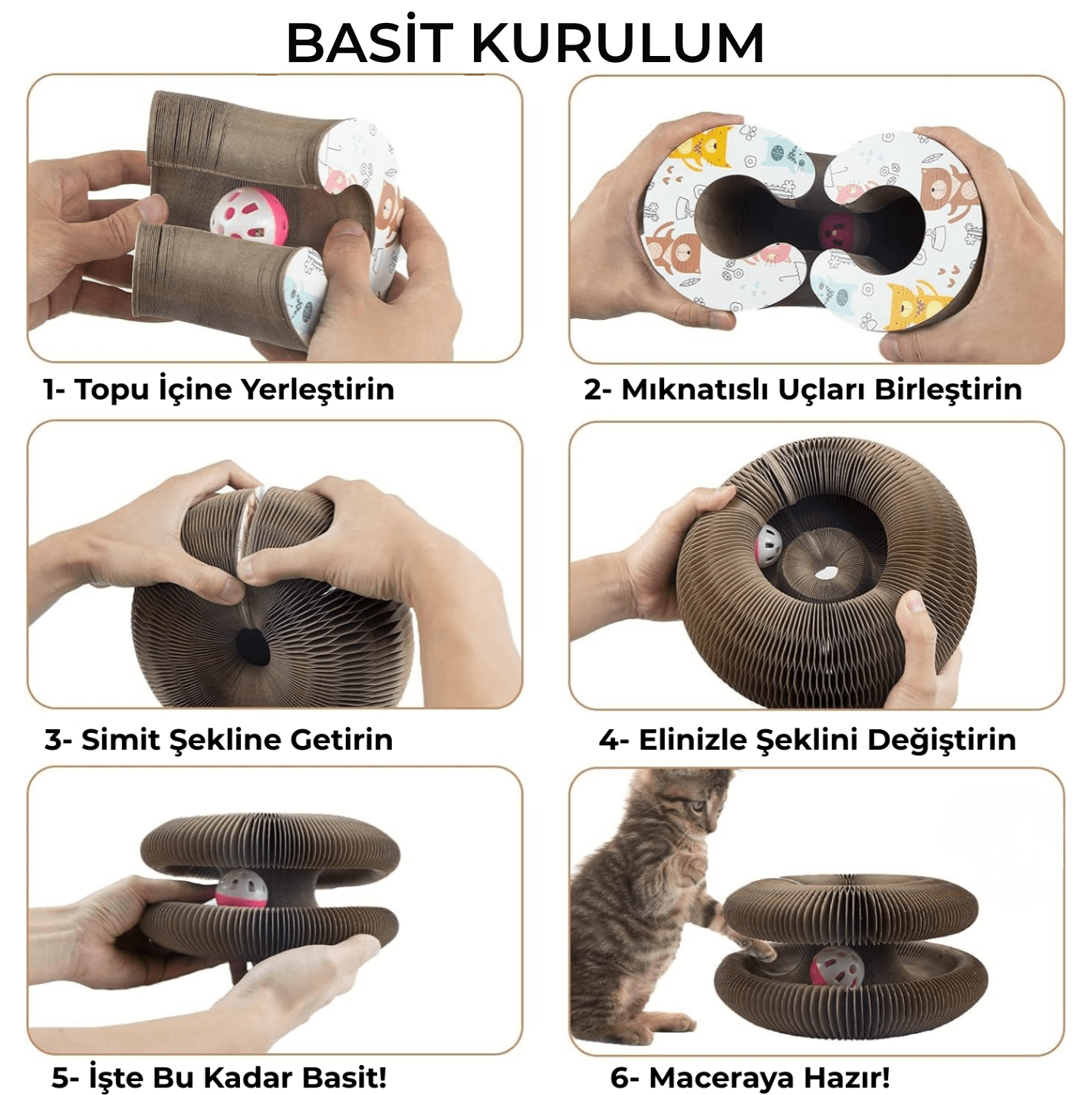 BASİT KURULUM

1- Topu İçine Yerleştirin

2- Mıknatıslı Uçları Birleştirin

3- Simit Şekline Getirin

4- Elinizle Şeklini Değiştirin

5- İşte Bu Kadar Basit!

6- Maceraya Hazır!